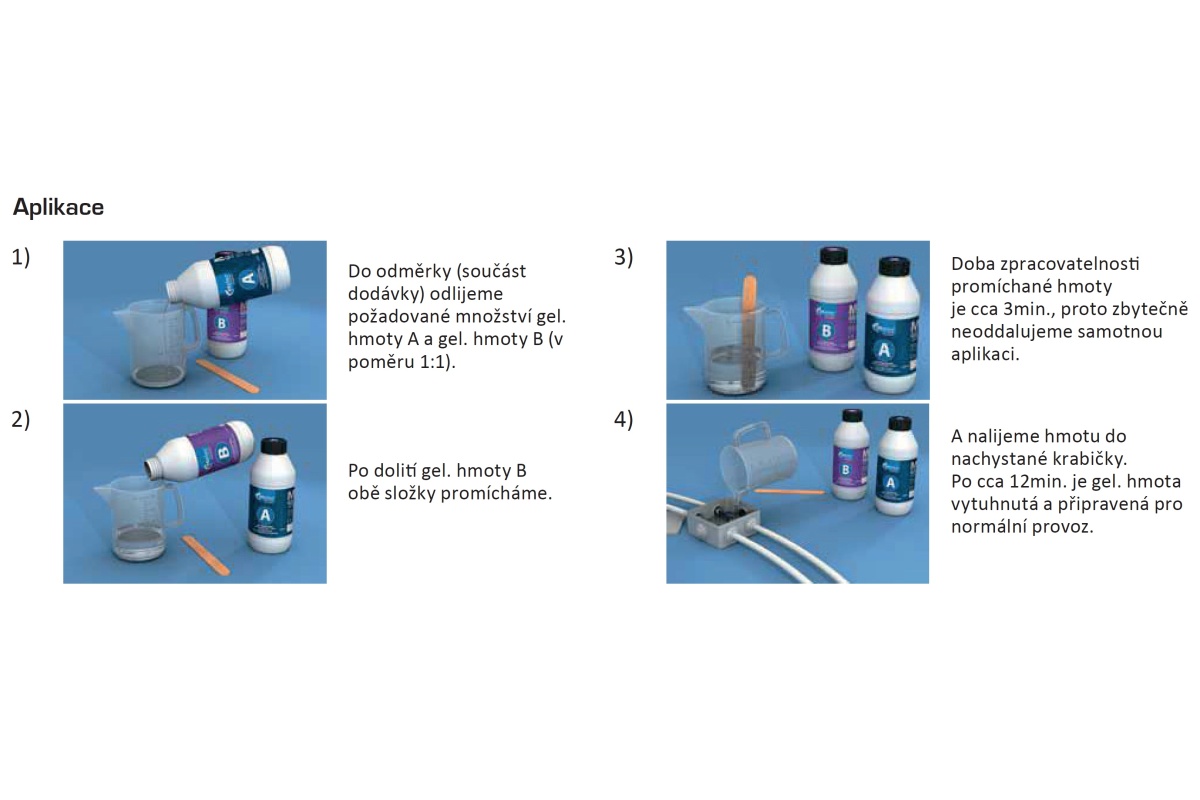 Aplikace

1)

A

B

Do odměrky (součást dodávky) odlijeme požadované množství gel. hmoty A a gel. hmoty B (v poměru 1:1).

2)

B

A

Po dolití gel. hmoty B obě složky promícháme.

3)

B

A

Doba zpracovatelnosti promíchané hmoty je cca 3min., proto zbytečně neoddalujeme samotnou aplikaci.

4)

B

A

A nalijeme hmotu do nachystané krabičky. Po cca 12min. je gel. hmota vytuhnutá a připravená pro normální provoz.