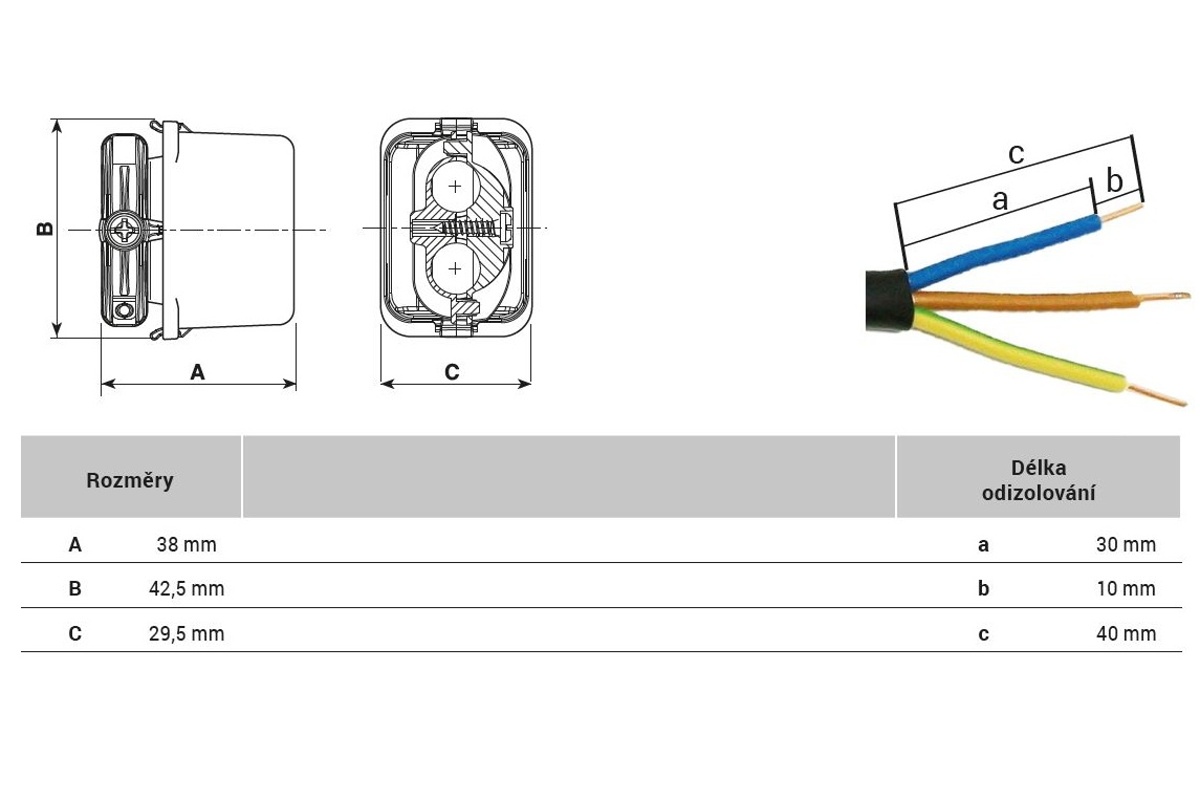 B

A

C

c

a

b

| Rozměry | | | Délka odizolování | |
|---|---|---|---|---|
| A | 38 mm | | a | 30 mm |
| B | 42,5 mm | | b | 10 mm |
| C | 29,5 mm | | c | 40 mm |