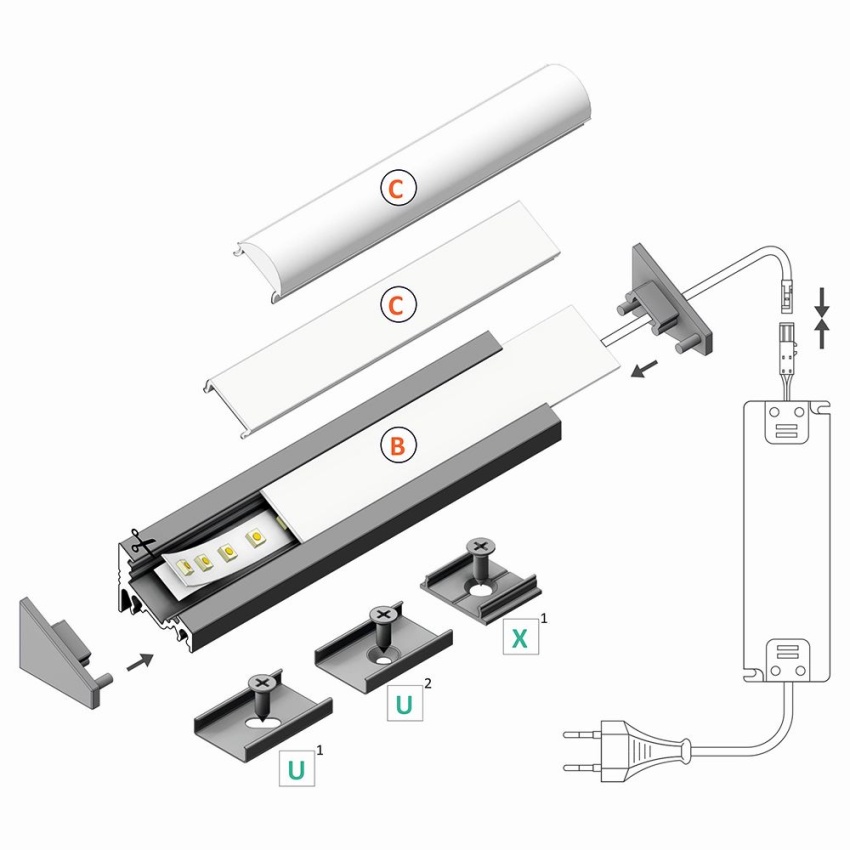 C

C

B

X $^1$

U $^2$

U $^1$