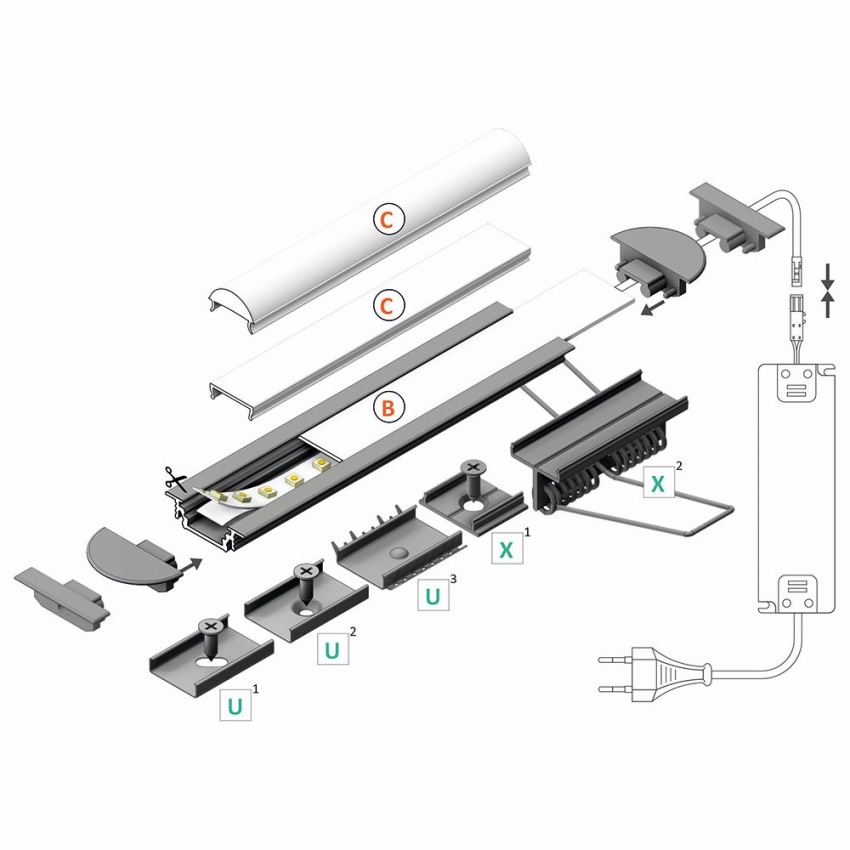 C

C

B

X 2

X 1

U 3

U 2

U 1