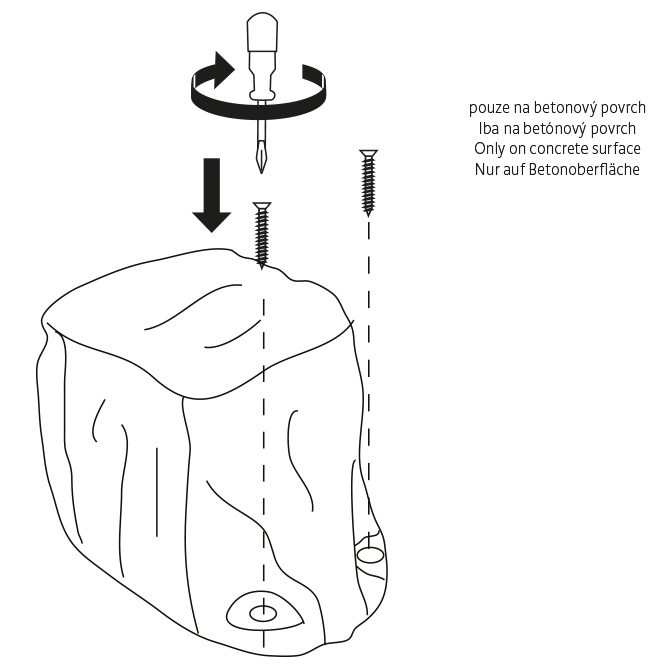 pouze na betonový povrch
Iba na betónový povrch
Only on concrete surface
Nur auf Betonoberfläche