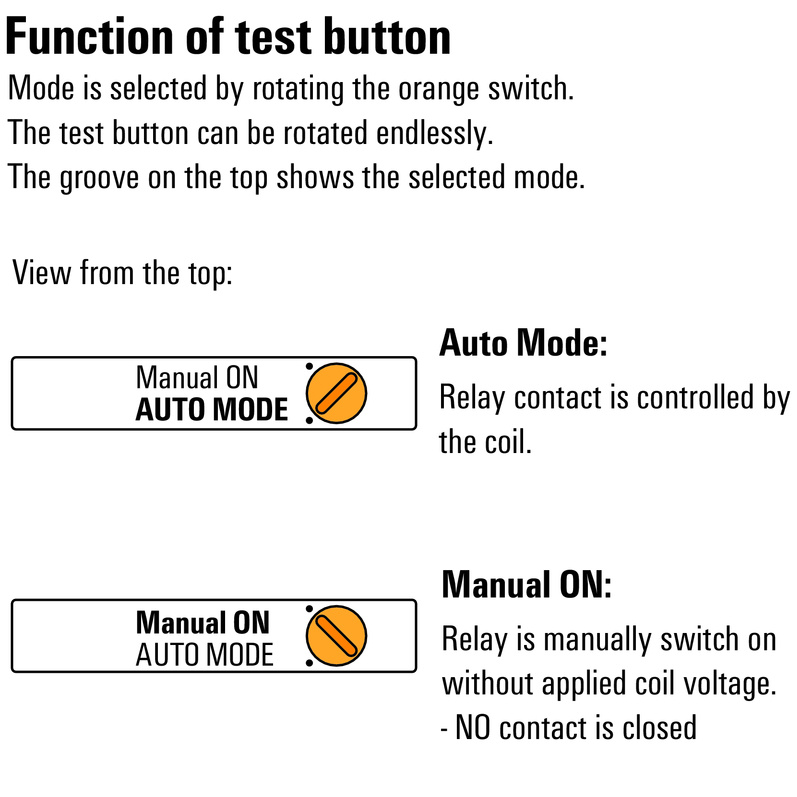 Function of test button

Mode is selected by rotating the orange switch.
The test button can be rotated endlessly.
The groove on the top shows the selected mode.

View from the top:

Manual ON
AUTO MODE

Auto Mode:

Relay contact is controlled by the coil.

Manual ON
AUTO MODE

Manual ON:

Relay is manually switch on without applied coil voltage.
- NO contact is closed