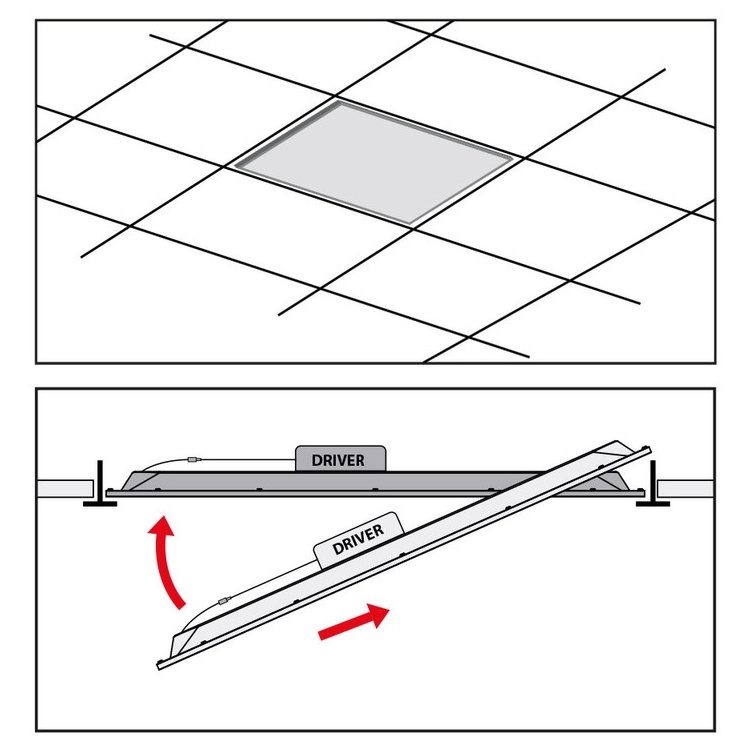 DRIVER

DRIVER