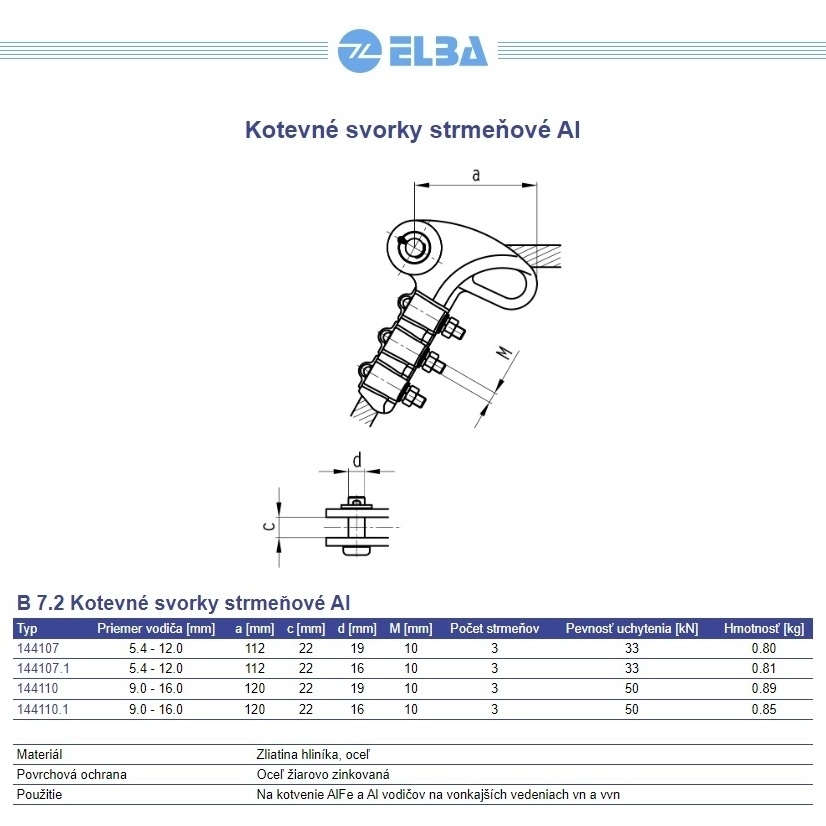 ELBA

Kotevné svorky strmeňové Al

a

M

d

c

B 7.2 Kotevné svorky strmeňové Al

| Typ | Priemer vodiča [mm] | a [mm] | c [mm] | d [mm] | M [mm] | Počet strmeňov | Pevnosť uchytenia [kN] | Hmotnosť [kg] |
|---|---|---|---|---|---|---|---|---|
| 144107 | 5.4 - 12.0 | 112 | 22 | 19 | 10 | 3 | 33 | 0.80 |
| 144107.1 | 5.4 - 12.0 | 112 | 22 | 16 | 10 | 3 | 33 | 0.81 |
| 144110 | 9.0 - 16.0 | 120 | 22 | 19 | 10 | 3 | 50 | 0.89 |
| 144110.1 | 9.0 - 16.0 | 120 | 22 | 16 | 10 | 3 | 50 | 0.85 |

| Materiál | Zliatina hliníka, oceľ |
|---|---|
| Povrchová ochrana | Oceľ žiarovo zinkovaná |
| Použitie | Na kotvenie AlFe a Al vodičov na vonkajších vedeniach vn a vvn |